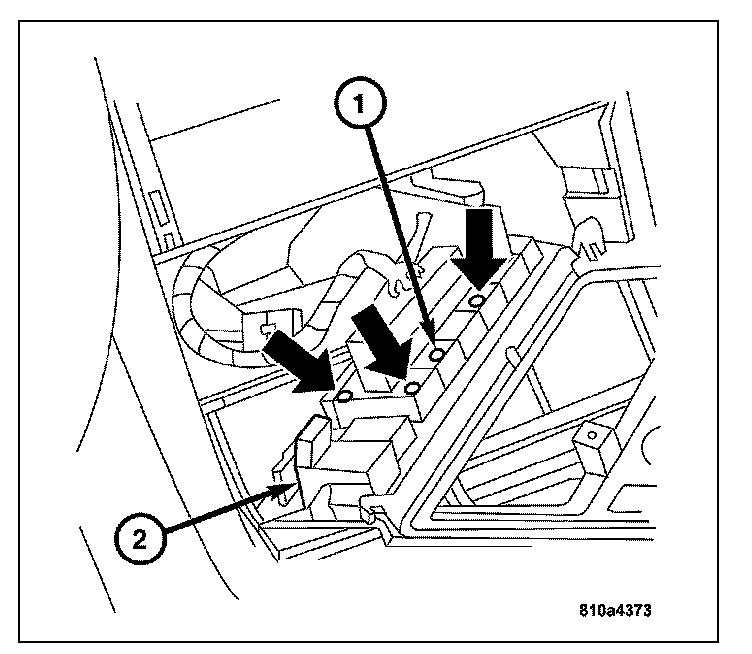 1
2
810a4373