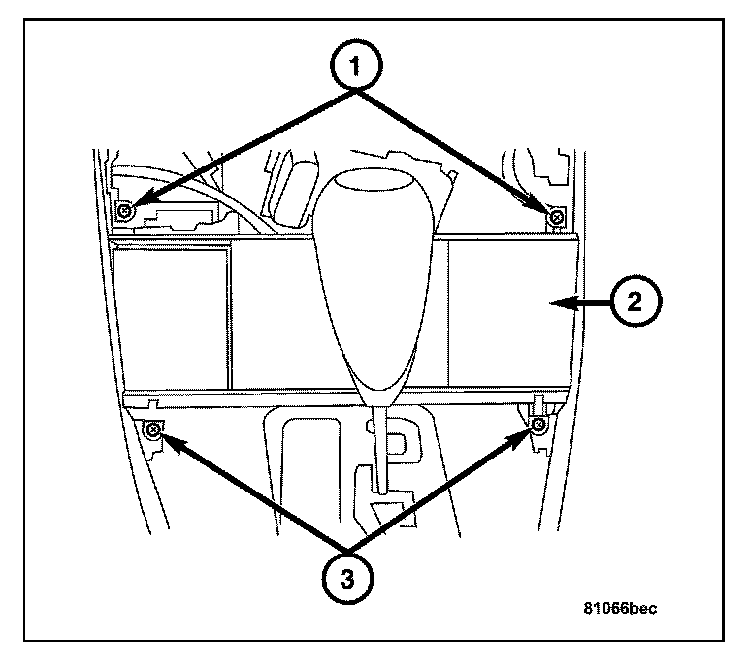 1
2
3
81066bec