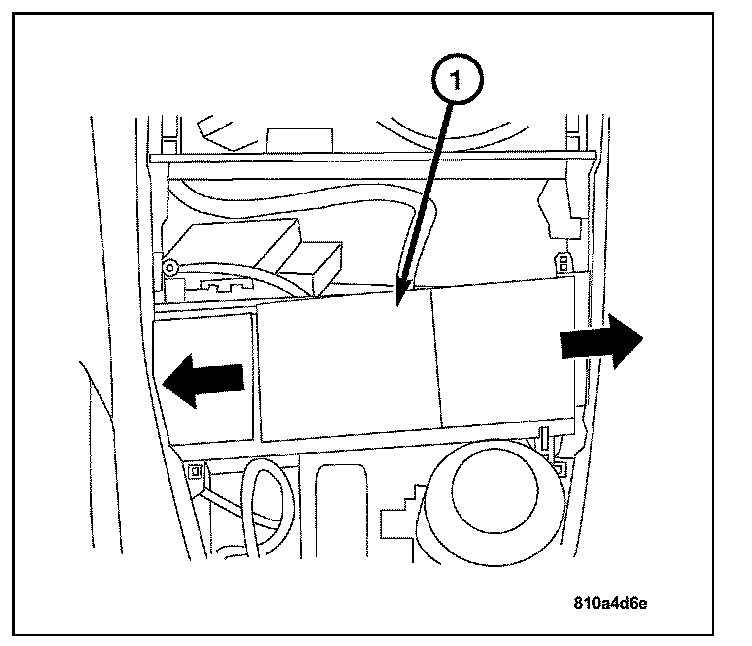 1

810a4d6e