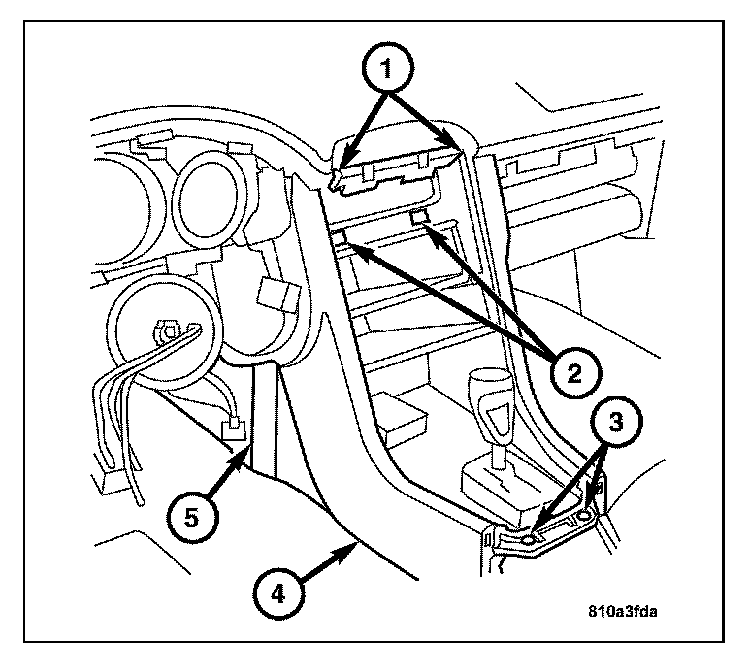 1
2
3
5
4
810a3fda