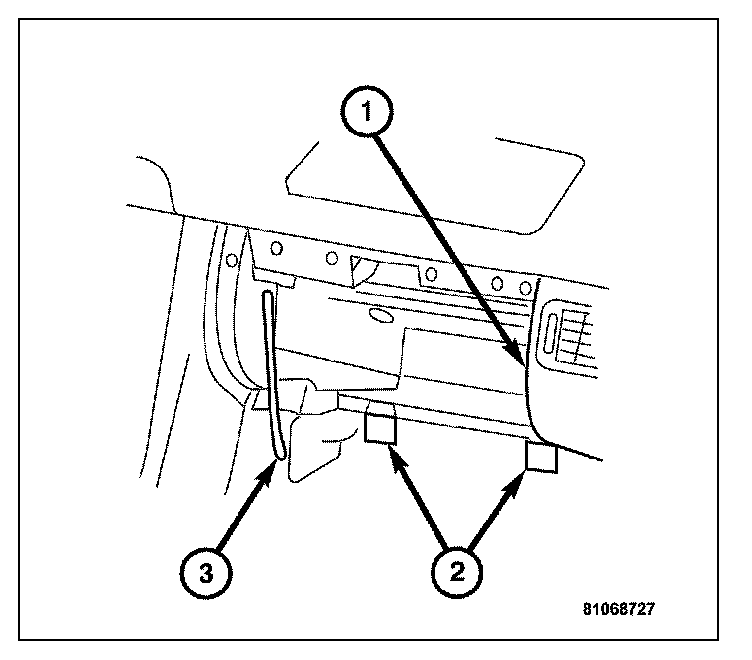 1

3

2

81068727