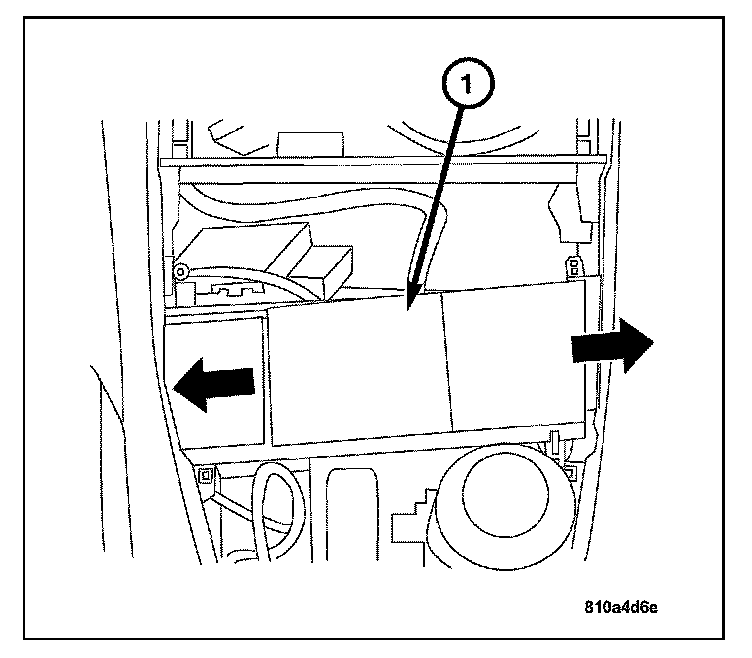 1

810a4d6e