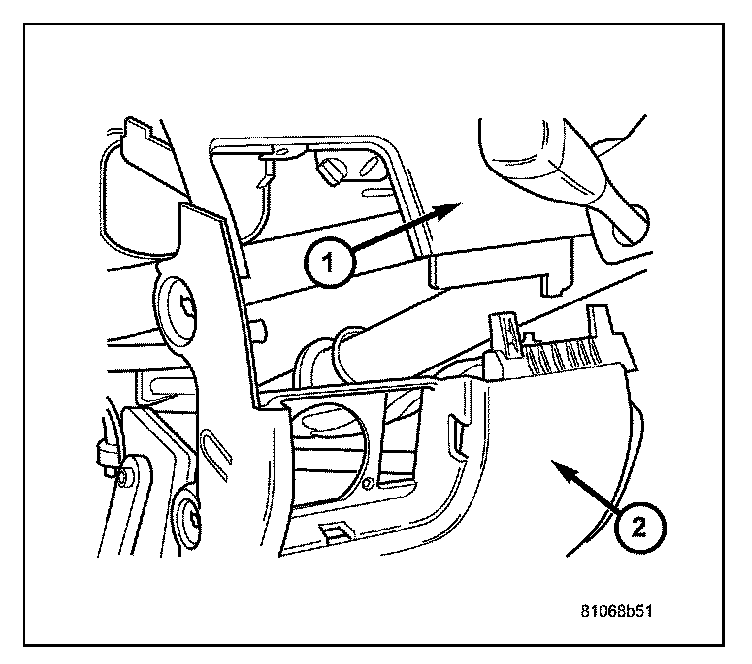 1
2
81068b51