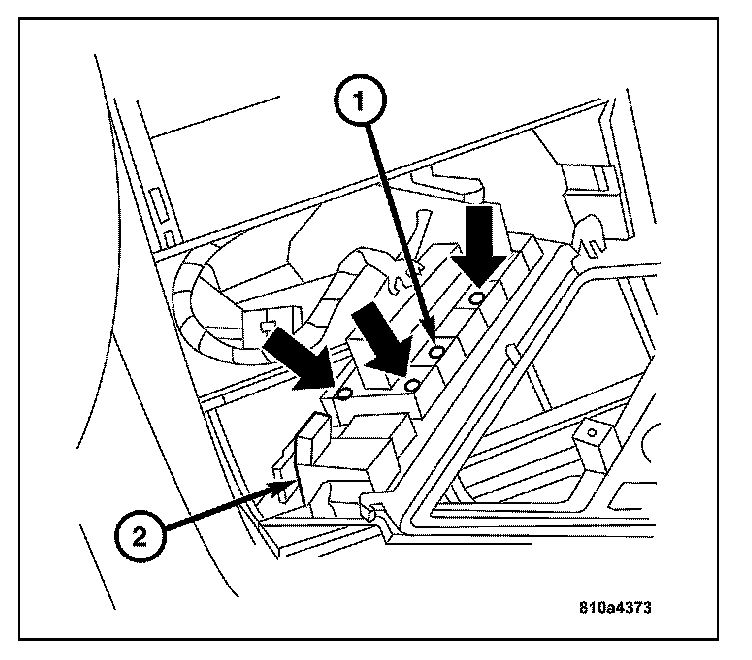 1
2
810a4373