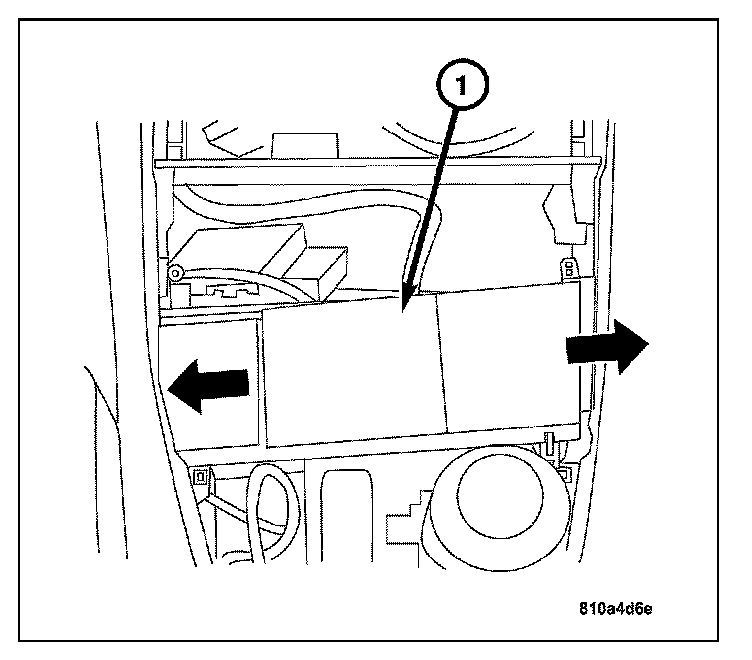 1

810a4d6e