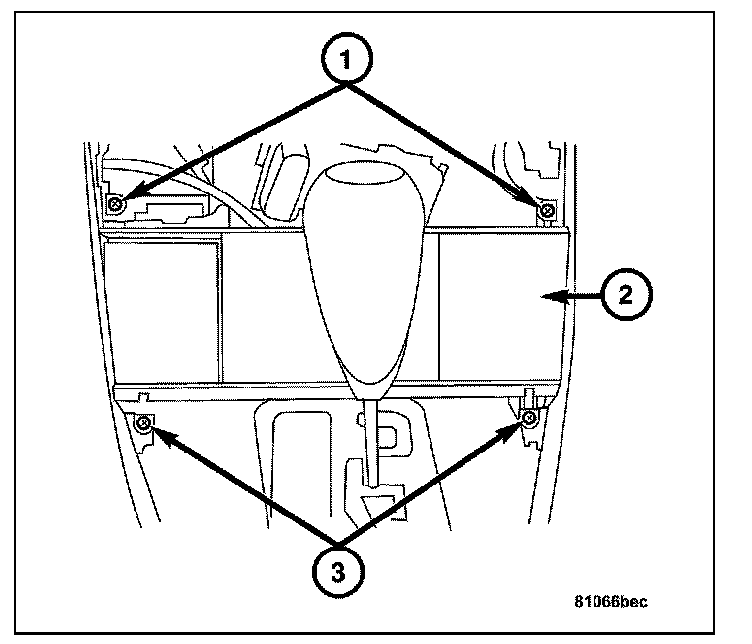 1

2

3

81066bec