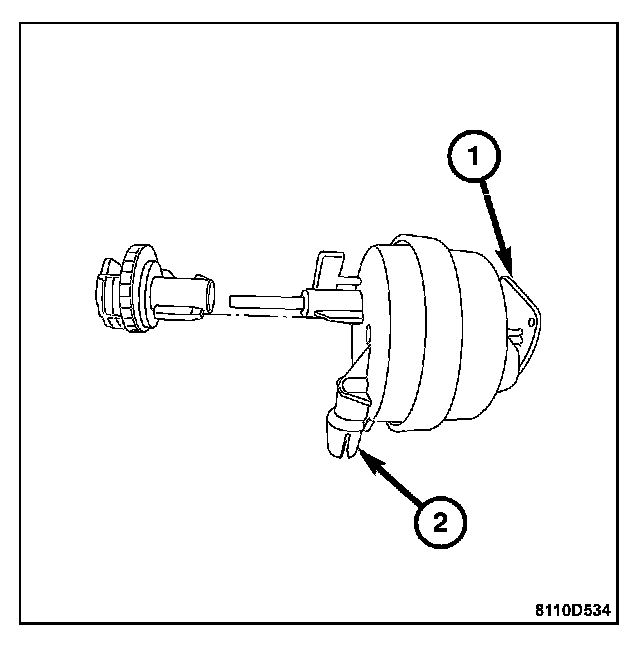 1
2
8110D534