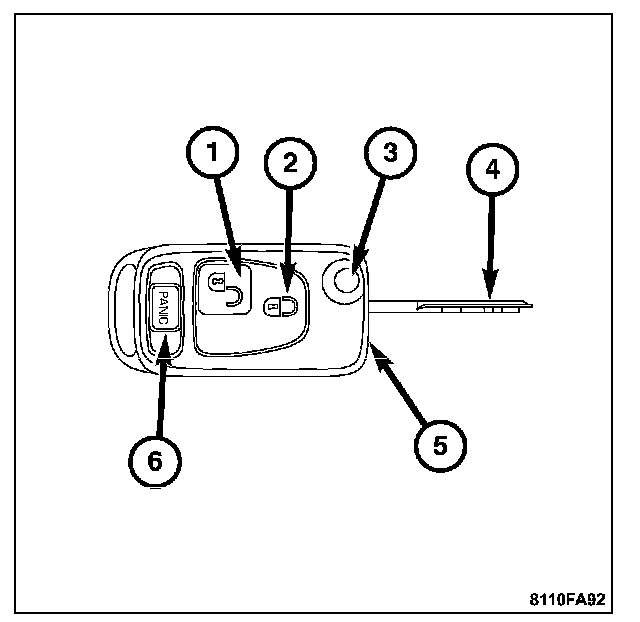 1
2
3
4
PANIC
6
5
8110FA92