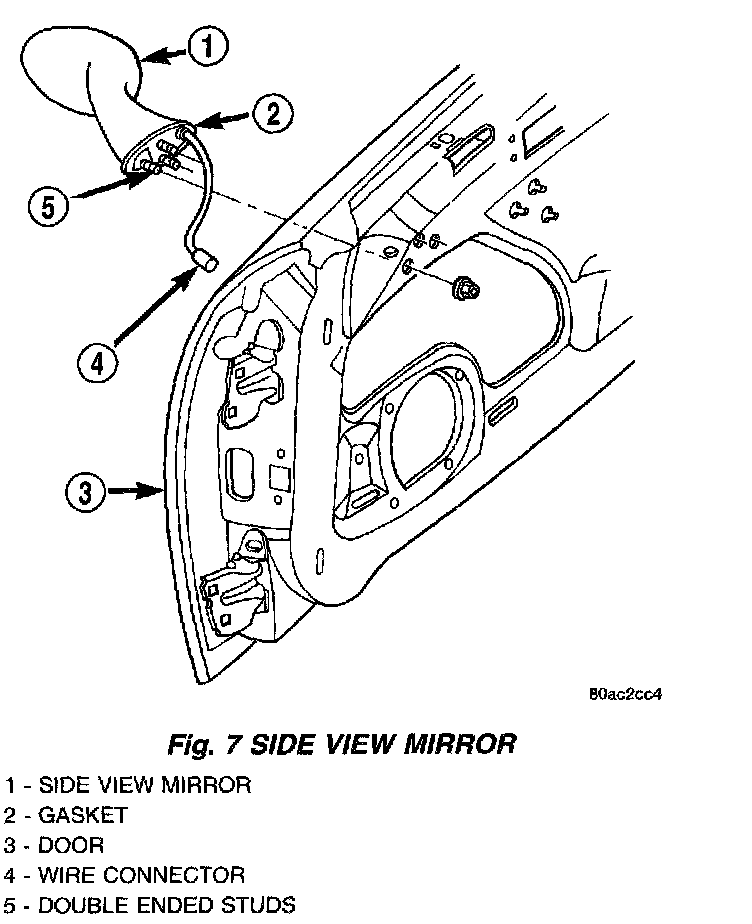 1
2
5
4
3

80ac2cc4

Fig. 7 SIDE VIEW MIRROR

1 - SIDE VIEW MIRROR
2 - GASKET
3 - DOOR
4 - WIRE CONNECTOR
5 - DOUBLE ENDED STUDS