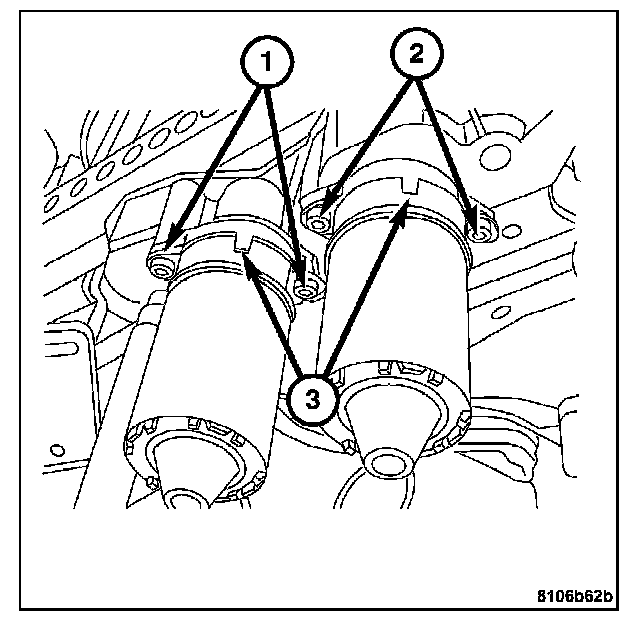 1
2
3
8106b62b