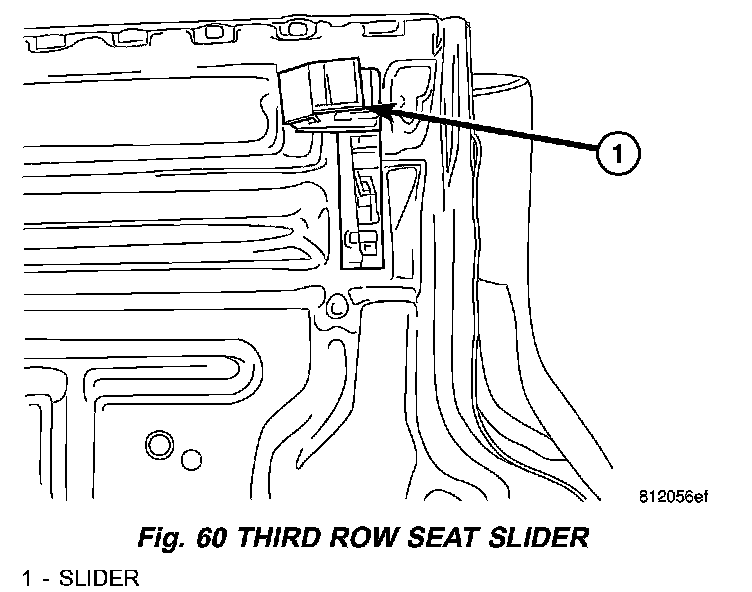 1

812056ef

Fig. 60 THIRD ROW SEAT SLIDER

1 - SLIDER