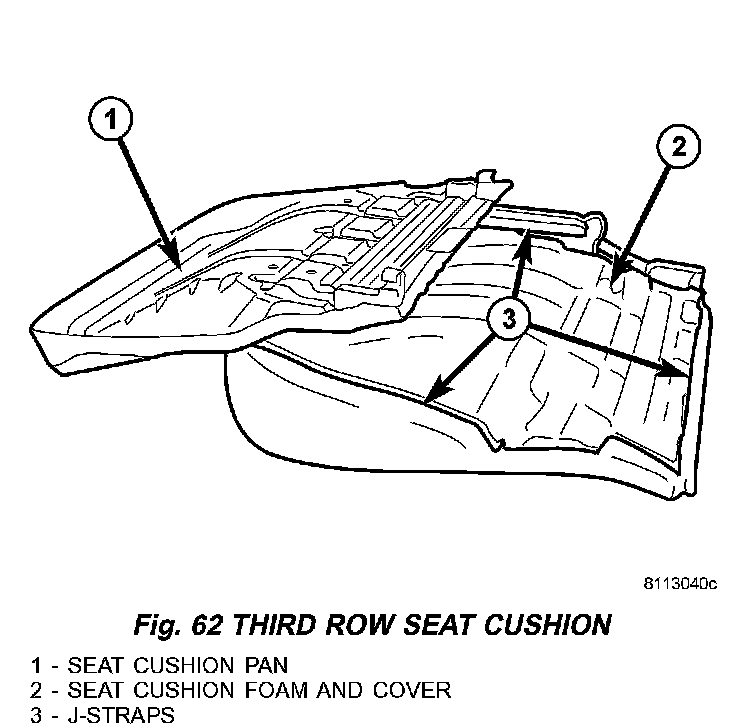 1
2
3

8113040c

Fig. 62 THIRD ROW SEAT CUSHION

1 - SEAT CUSHION PAN
2 - SEAT CUSHION FOAM AND COVER
3 - J-STRAPS