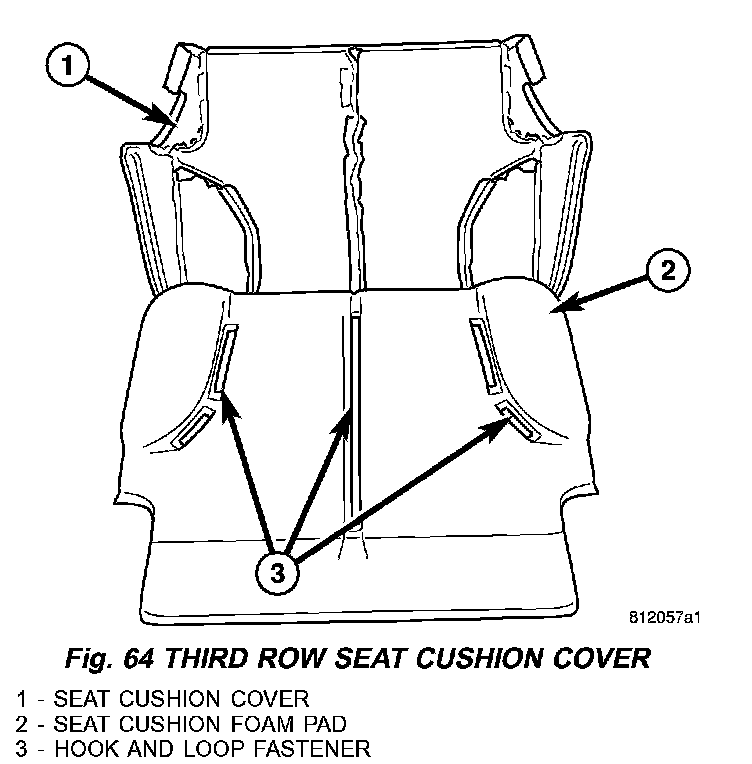 1

2

3

812057a1

Fig. 64 THIRD ROW SEAT CUSHION COVER

1 - SEAT CUSHION COVER
2 - SEAT CUSHION FOAM PAD
3 - HOOK AND LOOP FASTENER