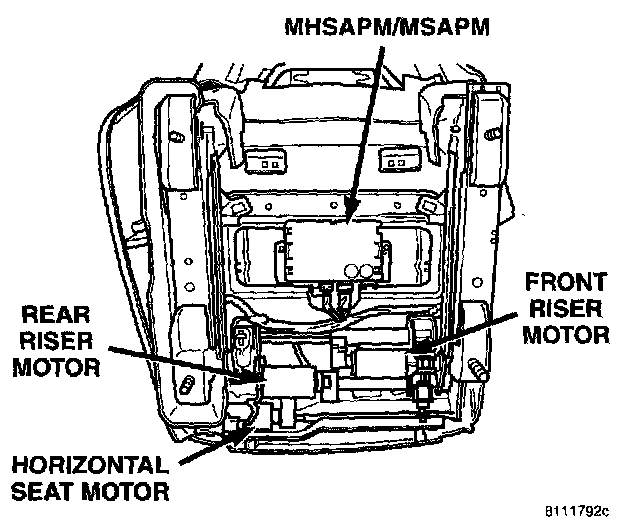 MHSAPM/MSAPM

REAR RISER MOTOR

FRONT RISER MOTOR

HORIZONTAL SEAT MOTOR

8111792c