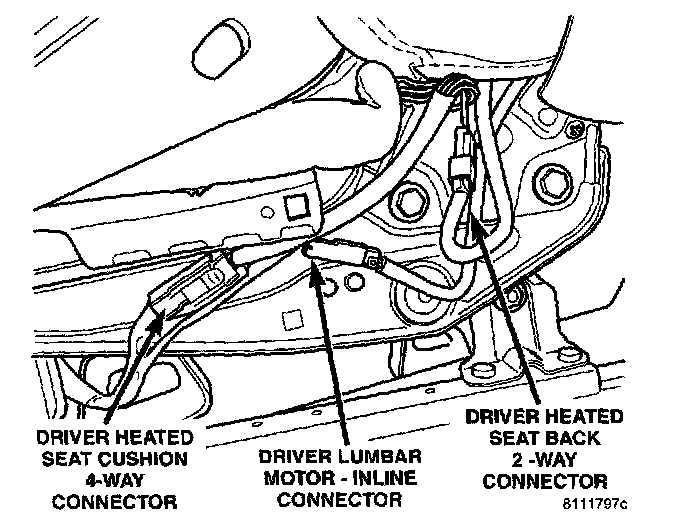 DRIVER HEATED SEAT CUSHION 4-WAY CONNECTOR

DRIVER LUMBAR MOTOR - INLINE CONNECTOR

DRIVER HEATED SEAT BACK 2 -WAY CONNECTOR

8111797c