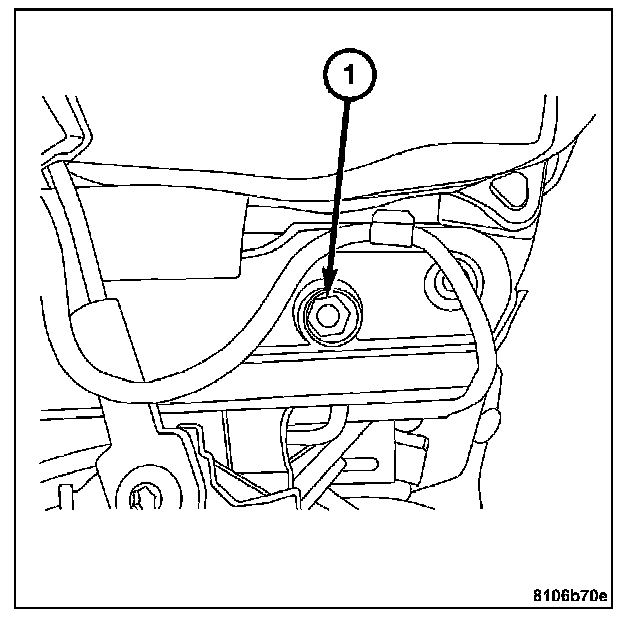 1

8106b70e