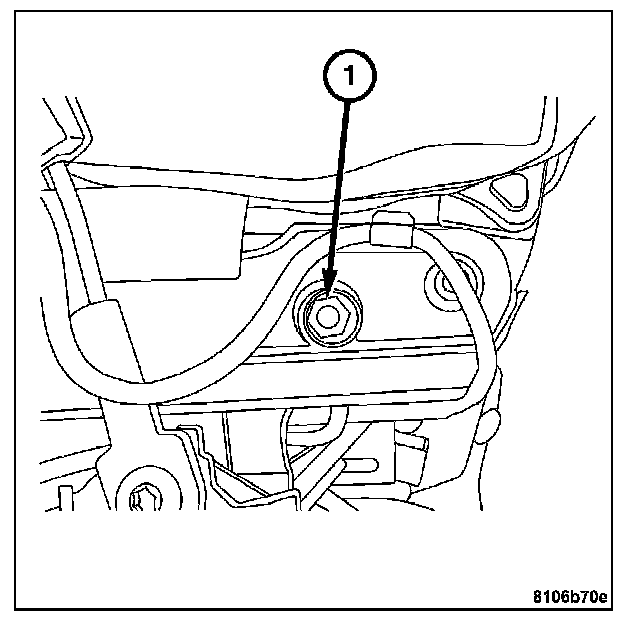 1

8106b70e