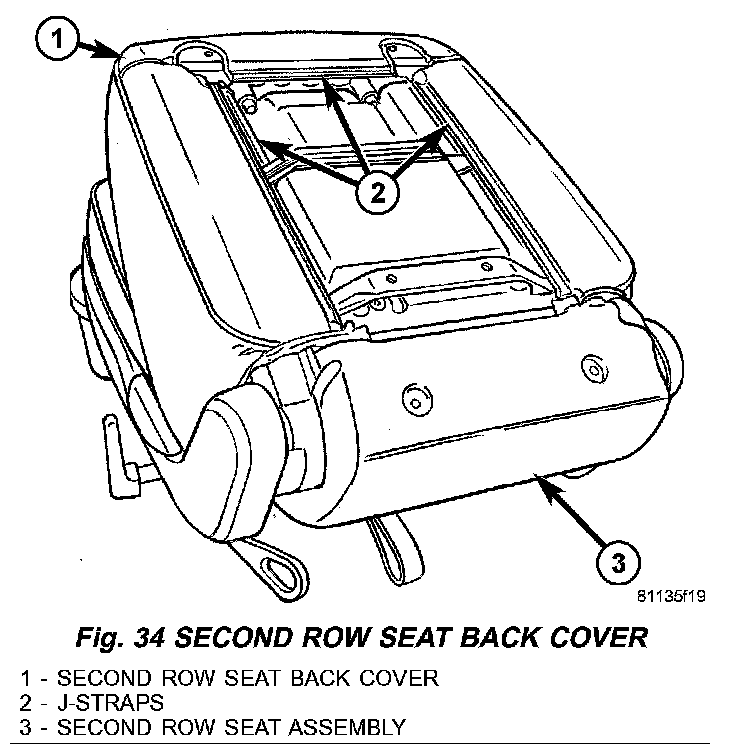 1

2

3

81135f19

Fig. 34 SECOND ROW SEAT BACK COVER

1 - SECOND ROW SEAT BACK COVER
2 - J-STRAPS
3 - SECOND ROW SEAT ASSEMBLY