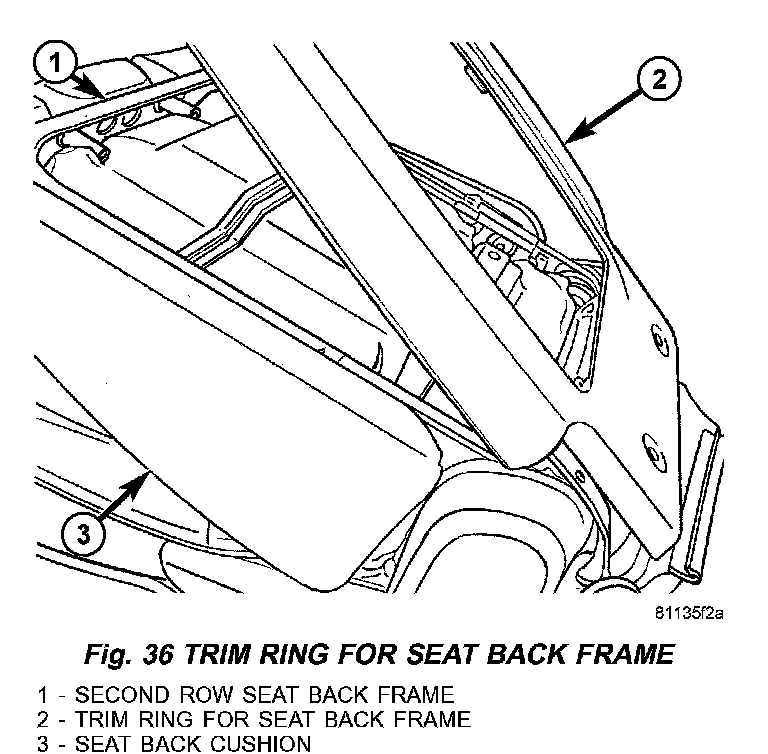 1

2

3

81135f2a

Fig. 36 TRIM RING FOR SEAT BACK FRAME

1 - SECOND ROW SEAT BACK FRAME
2 - TRIM RING FOR SEAT BACK FRAME
3 - SEAT BACK CUSHION