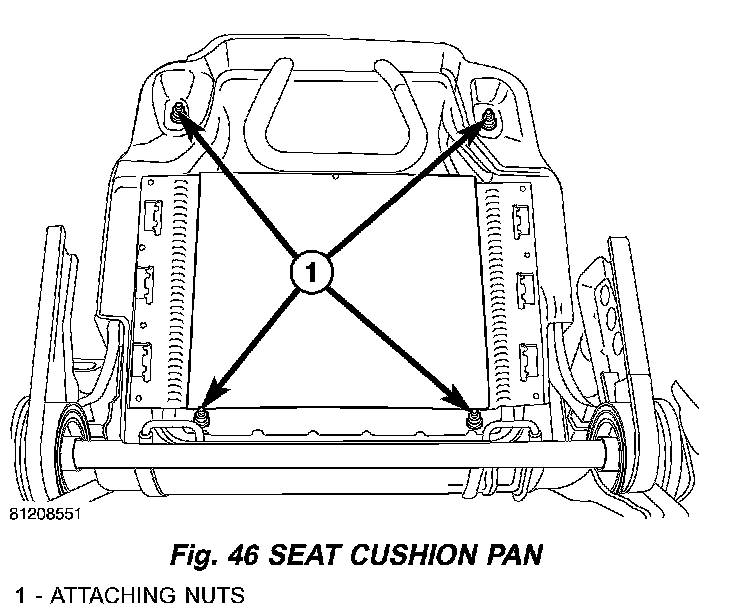 1

81208551

Fig. 46 SEAT CUSHION PAN

1 - ATTACHING NUTS