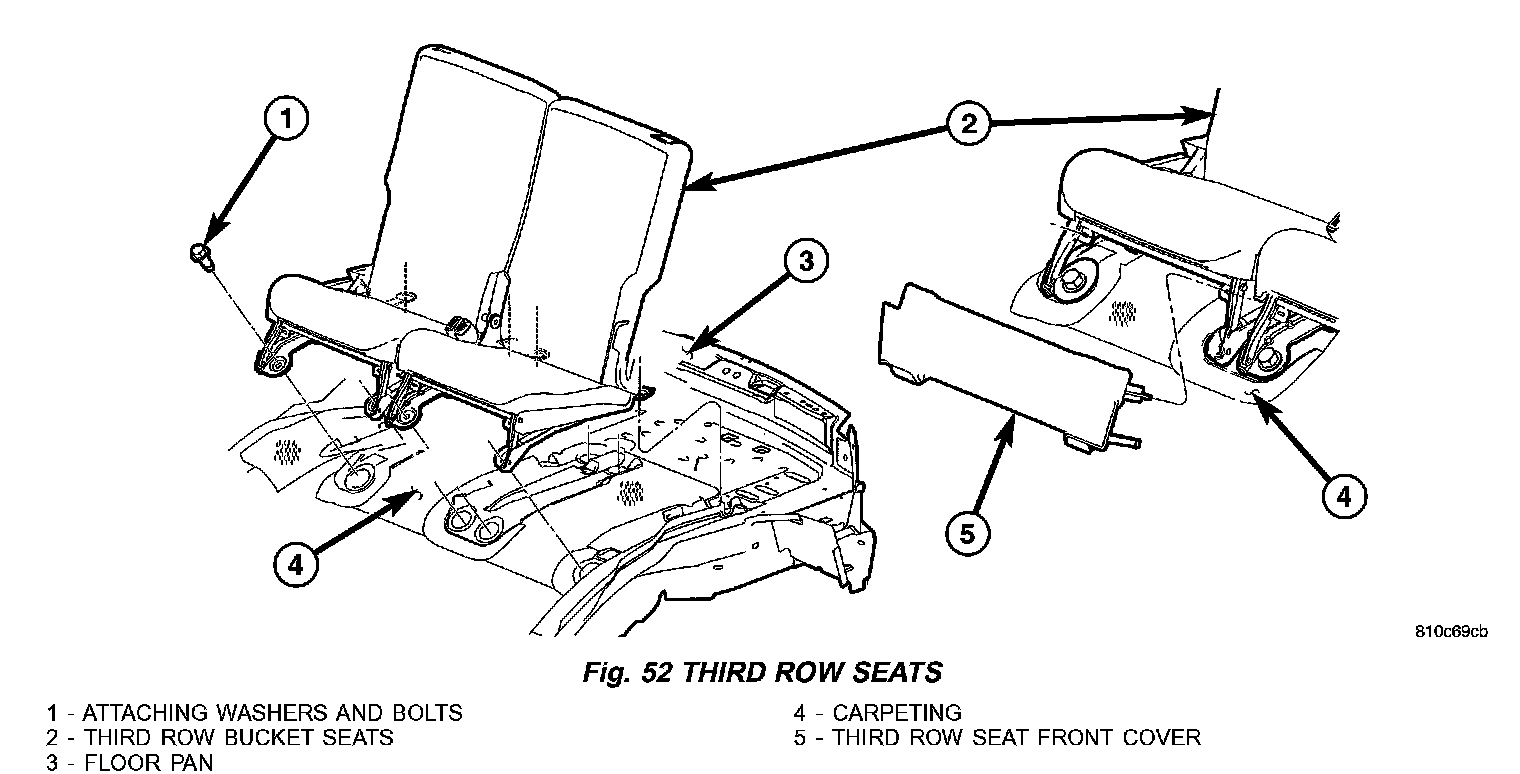 1

2

3

4

5

4

810c69cb

Fig. 52 THIRD ROW SEATS

1 - ATTACHING WASHERS AND BOLTS
2 - THIRD ROW BUCKET SEATS
3 - FLOOR PAN

4 - CARPETING
5 - THIRD ROW SEAT FRONT COVER