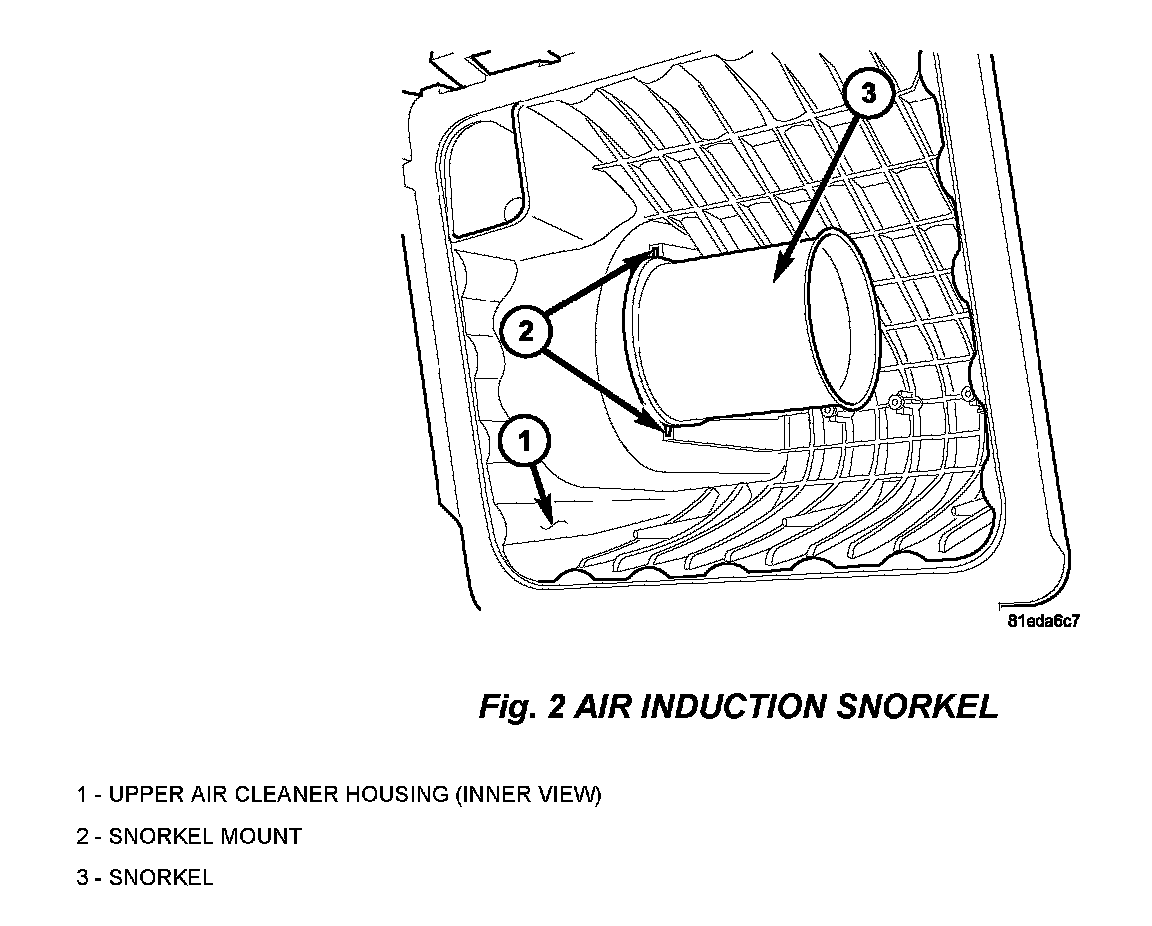 3

2

1

81eda6c7

Fig. 2 AIR INDUCTION SNORKEL

1 - UPPER AIR CLEANER HOUSING (INNER VIEW)

2 - SNORKEL MOUNT

3 - SNORKEL