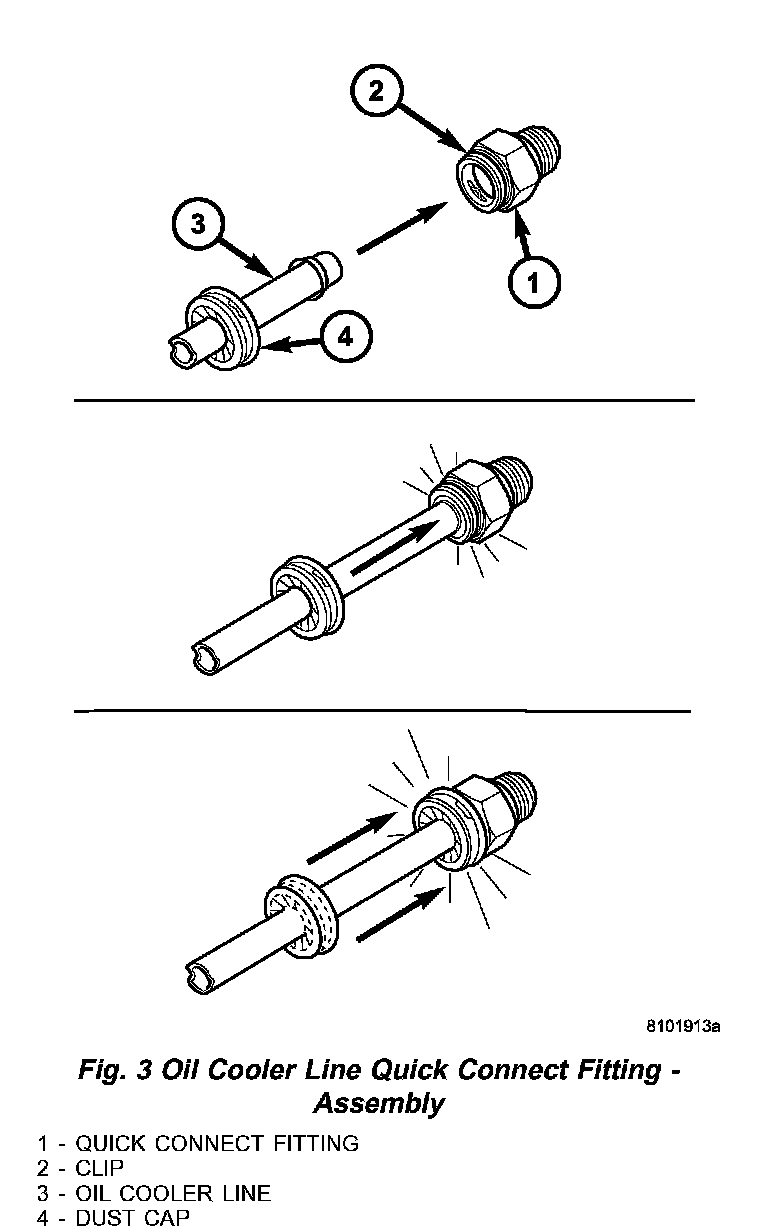 2

3

1

4

8101913a

Fig. 3 Oil Cooler Line Quick Connect Fitting - Assembly

1 - QUICK CONNECT FITTING
2 - CLIP
3 - OIL COOLER LINE
4 - DUST CAP