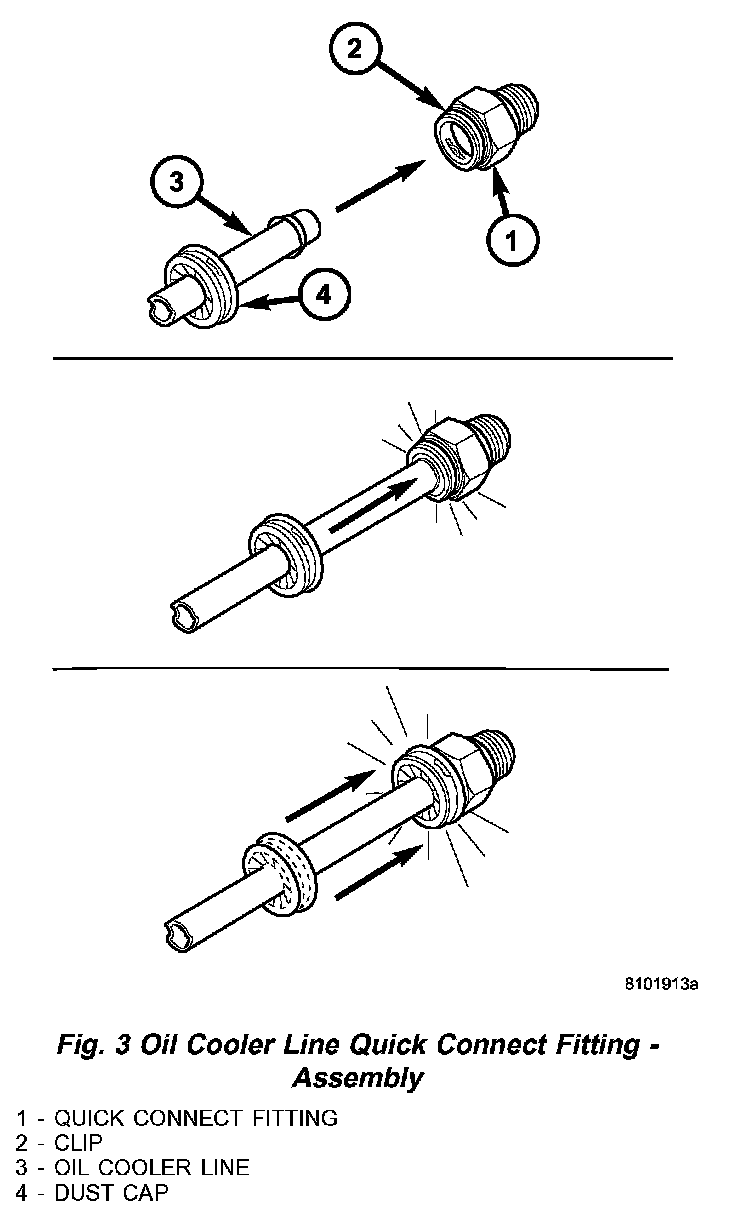 2

3

1

4

8101913a

Fig. 3 Oil Cooler Line Quick Connect Fitting - Assembly

1 - QUICK CONNECT FITTING
2 - CLIP
3 - OIL COOLER LINE
4 - DUST CAP