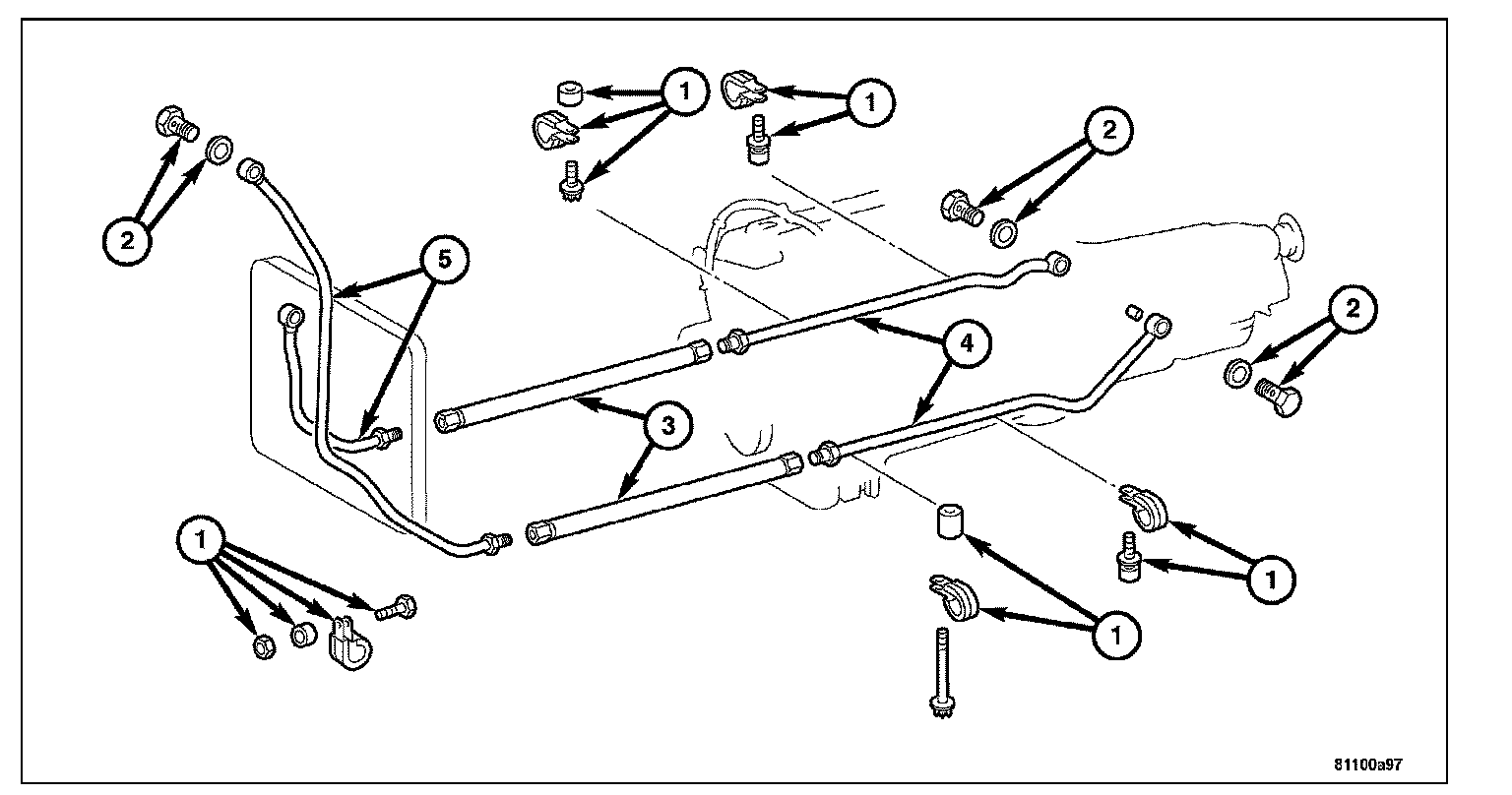 1
1
2
2
5
2
4
3
1
1
1
81100a97