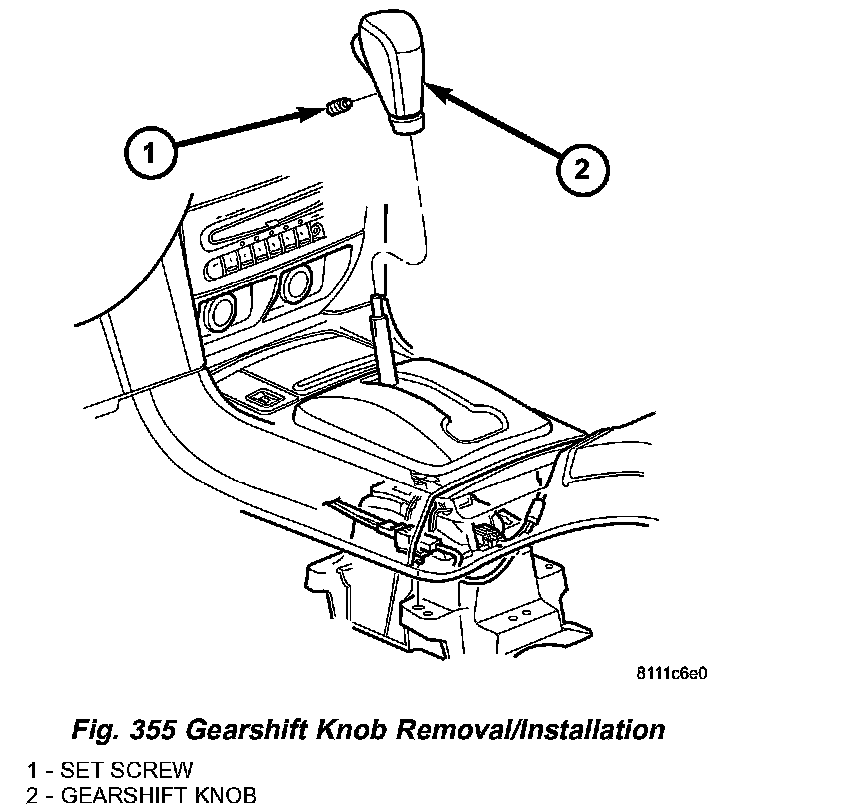 1

2

8111c6e0

Fig. 355 Gearshift Knob Removal/Installation

1 - SET SCREW
2 - GEARSHIFT KNOB