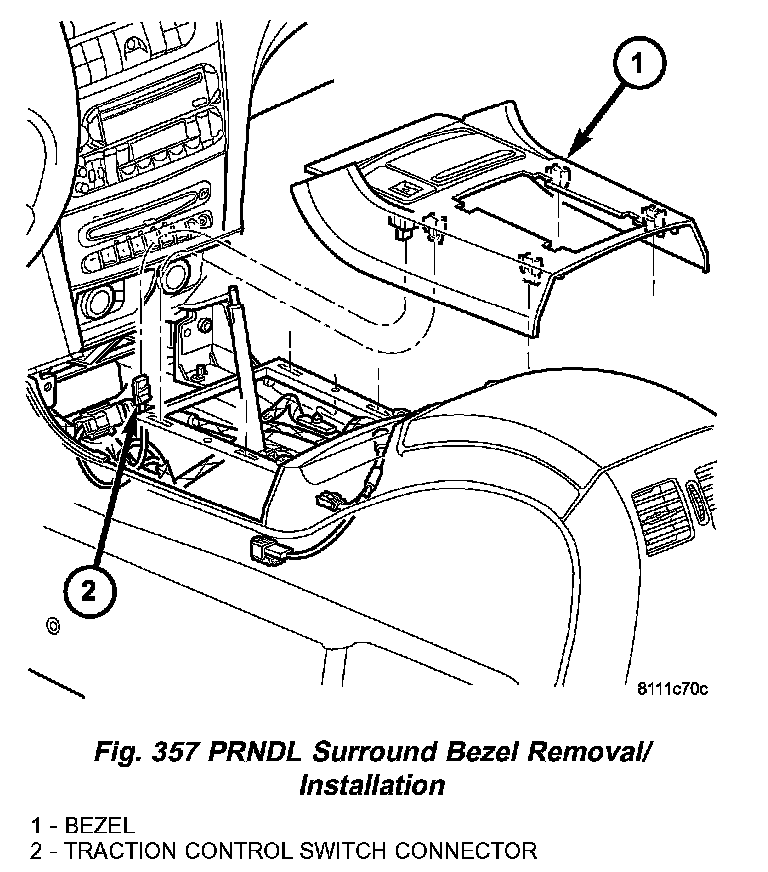 1

2

8111c70c

Fig. 357 PRNDL Surround Bezel Removal/ Installation

1 - BEZEL
2 - TRACTION CONTROL SWITCH CONNECTOR