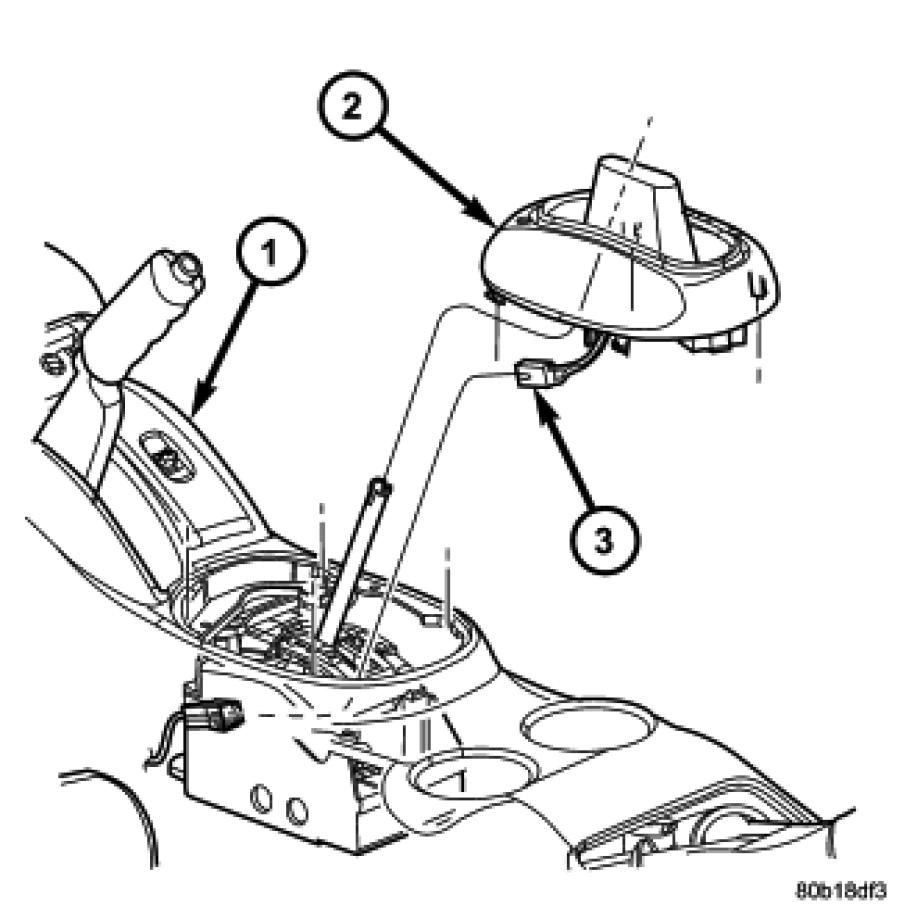 2

1

3

80b18df3