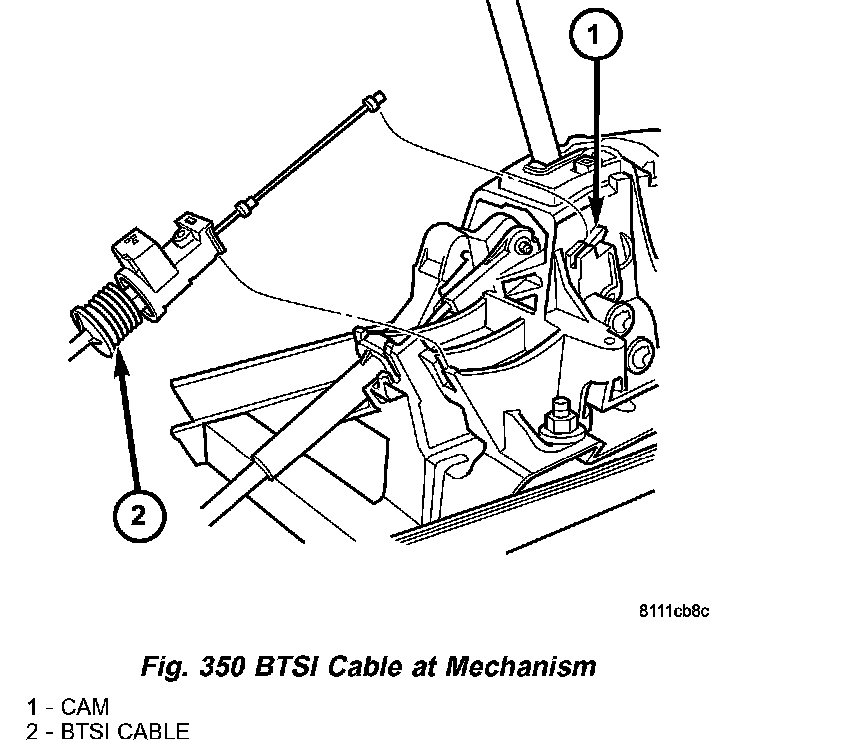 1

2

8111cb8c

Fig. 350 BTSI Cable at Mechanism

1 - CAM
2 - BTSI CABLE