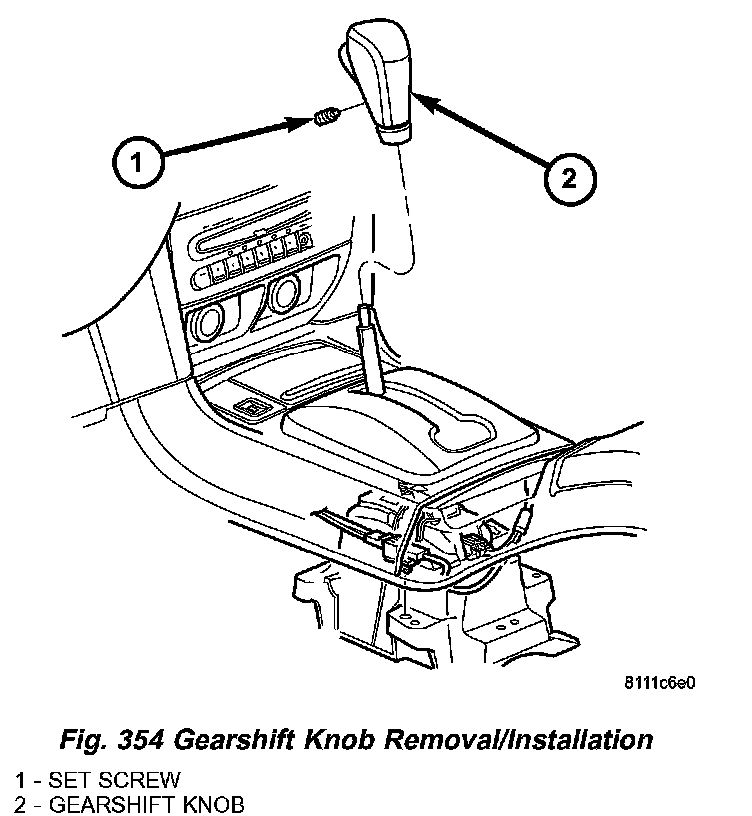 1

2

8111c6e0

Fig. 354 Gearshift Knob Removal/Installation

1 - SET SCREW
2 - GEARSHIFT KNOB