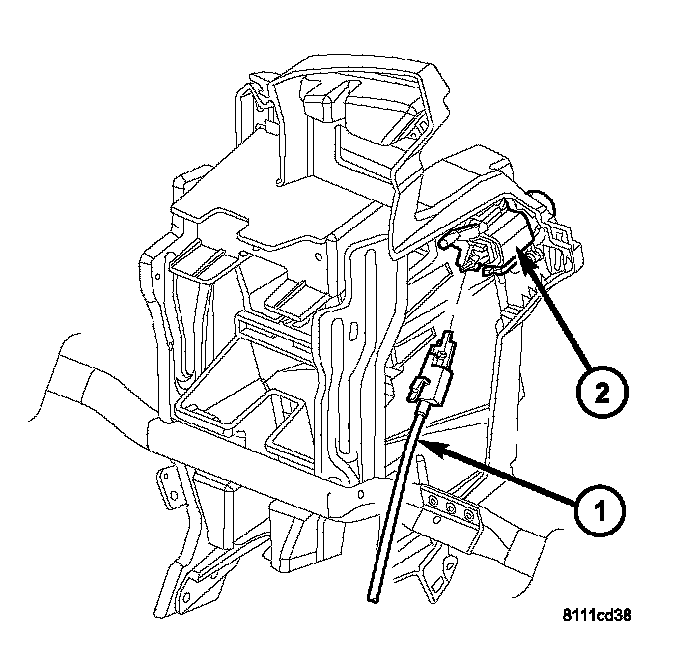 2
1
8111cd38