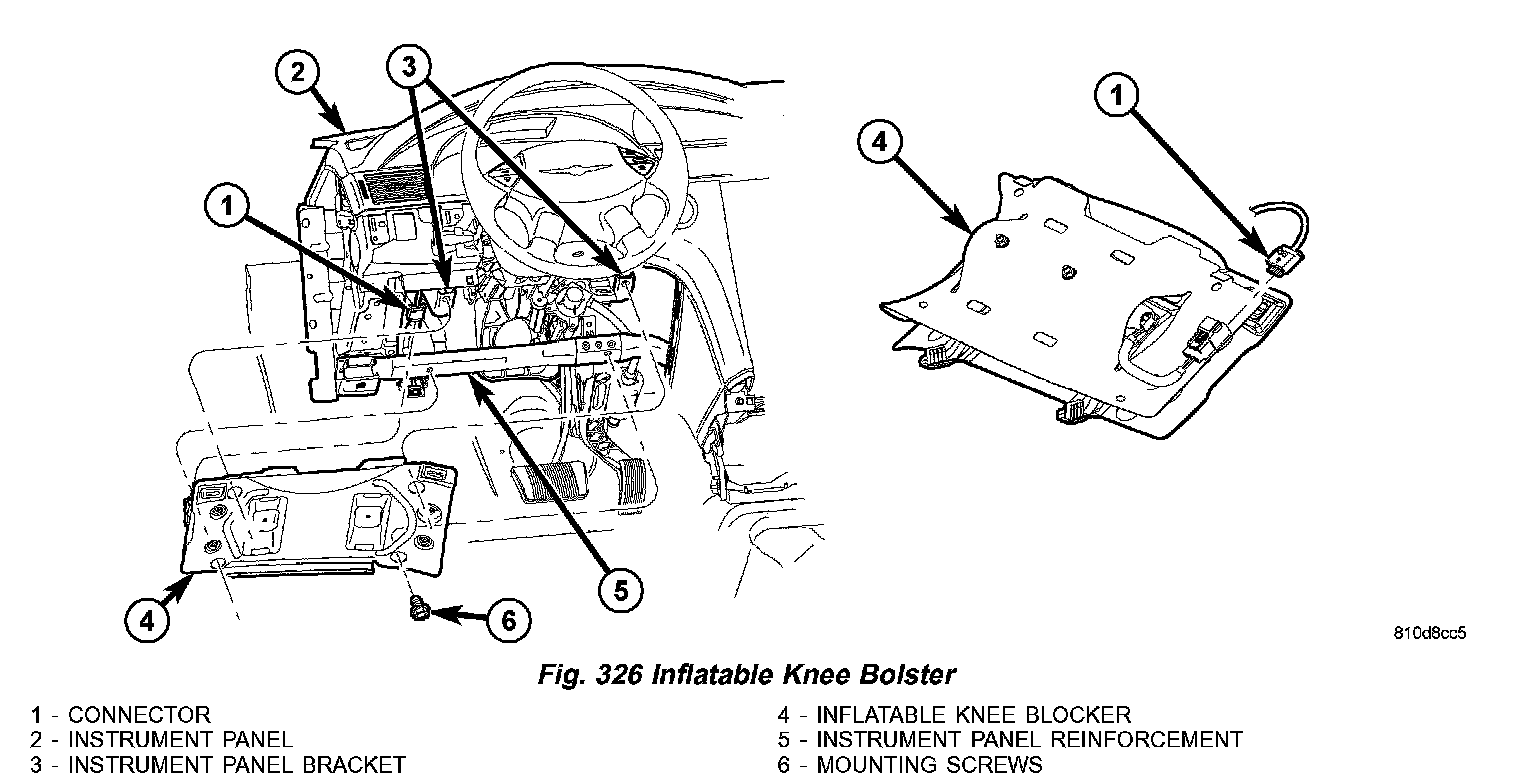 2

3

1

4

5

6

4

1

810d8cc5

Fig. 326 Inflatable Knee Bolster

1 - CONNECTOR
2 - INSTRUMENT PANEL
3 - INSTRUMENT PANEL BRACKET

4 - INFLATABLE KNEE BLOCKER
5 - INSTRUMENT PANEL REINFORCEMENT
6 - MOUNTING SCREWS