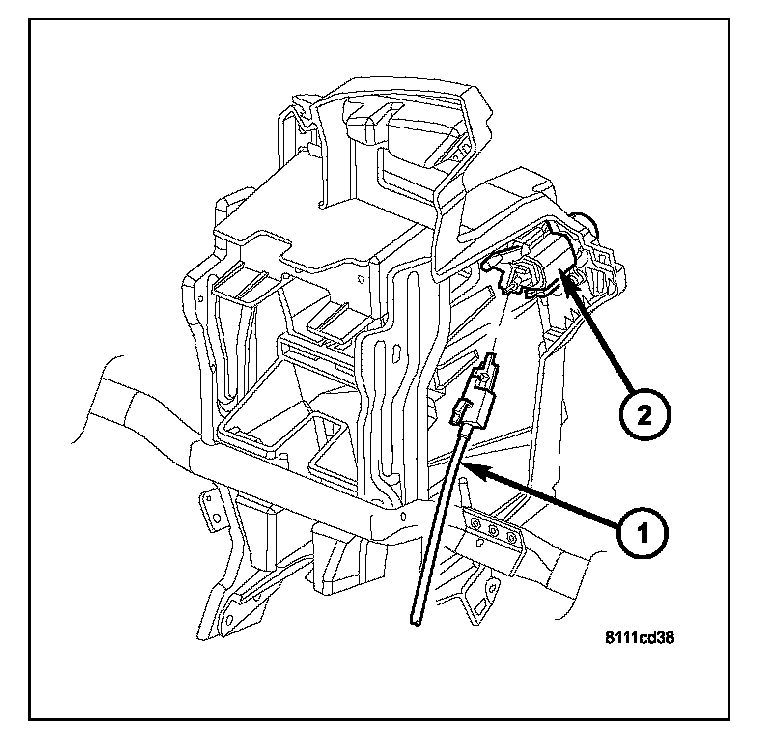 2

1

8111cd38