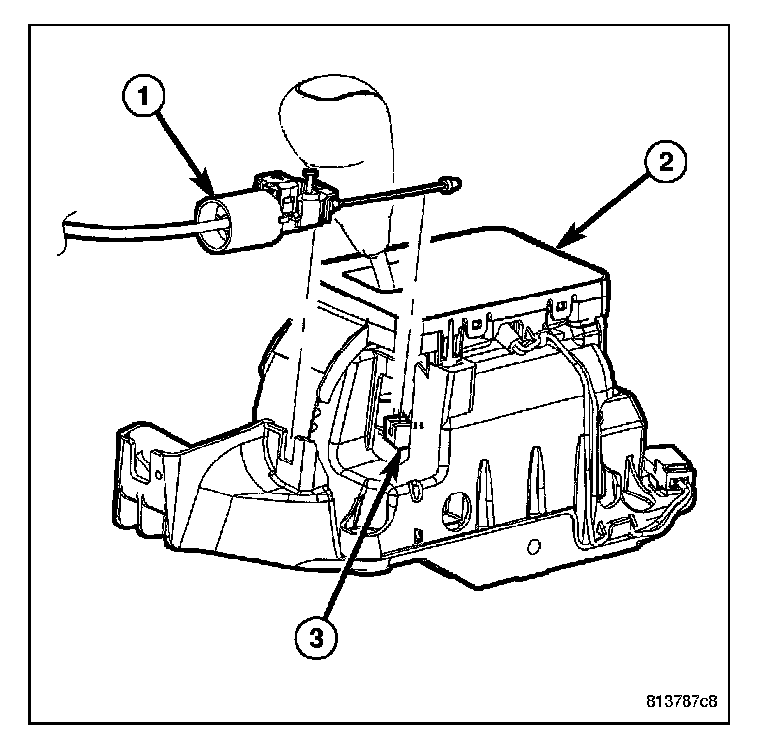 1
2
3
813787c8