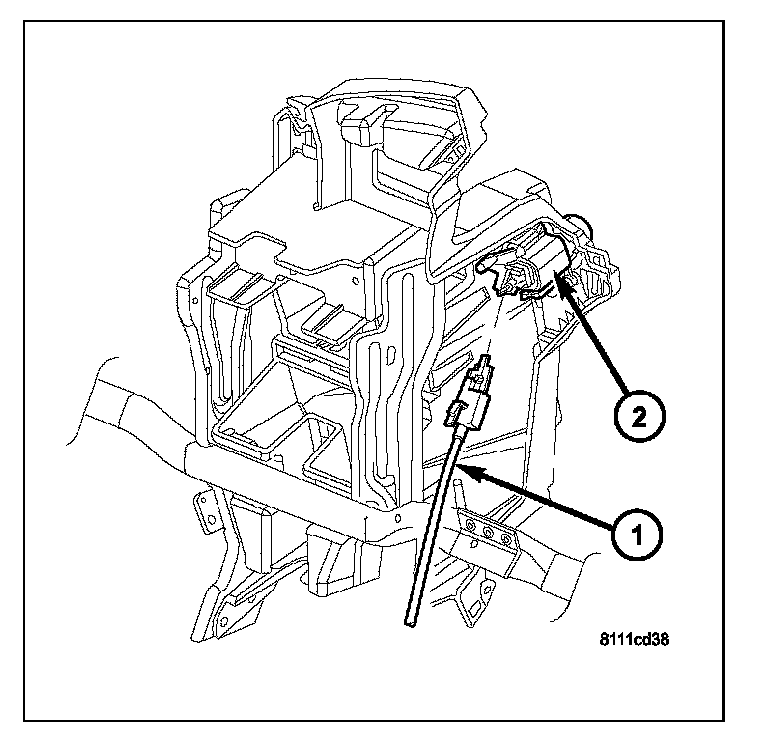 2

1

8111cd38