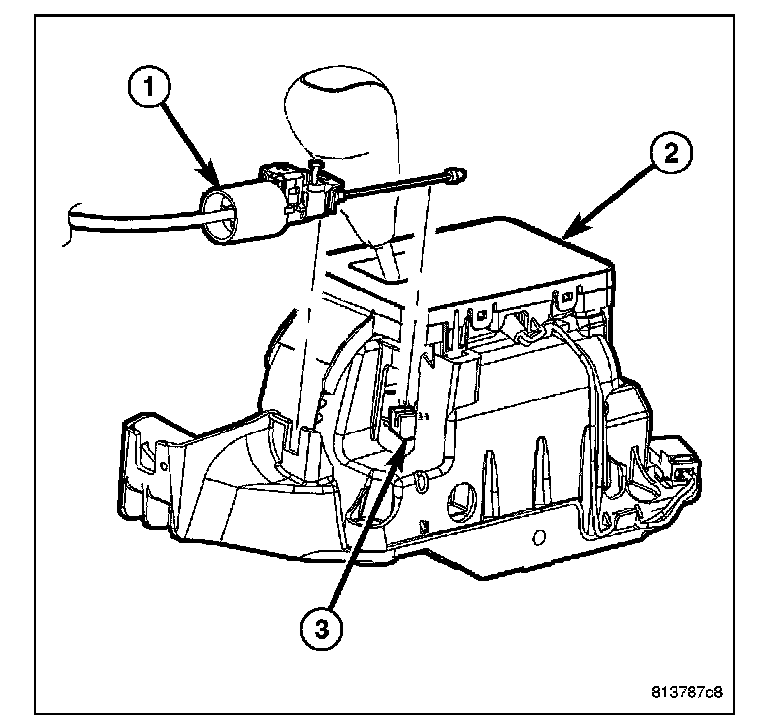 1
2
3
813787c8