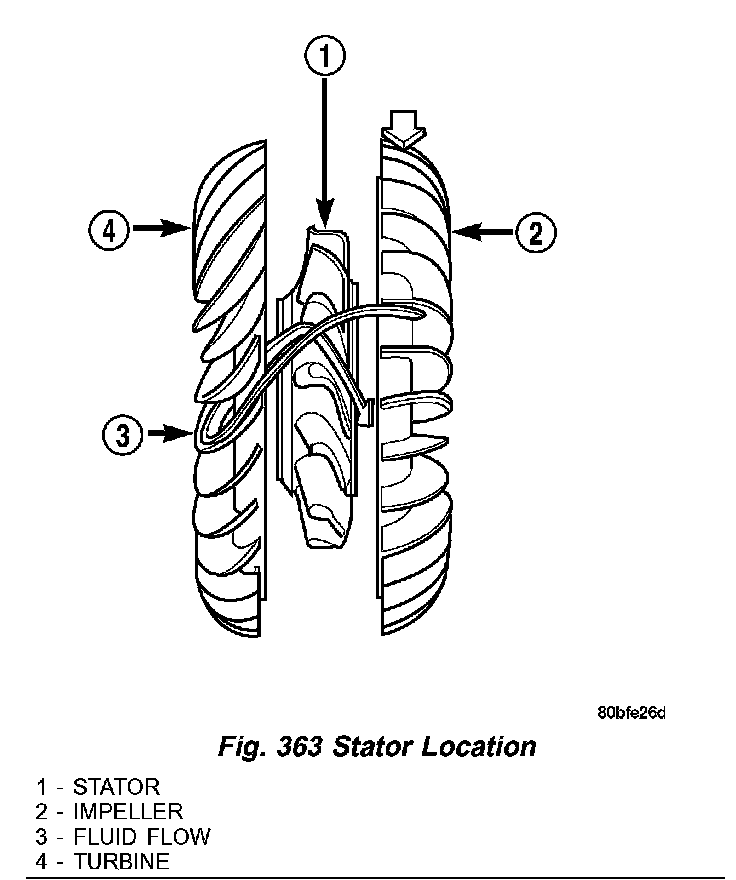 1

4

2

3

80bfe26d

Fig. 363 Stator Location

1 - STATOR
2 - IMPELLER
3 - FLUID FLOW
4 - TURBINE