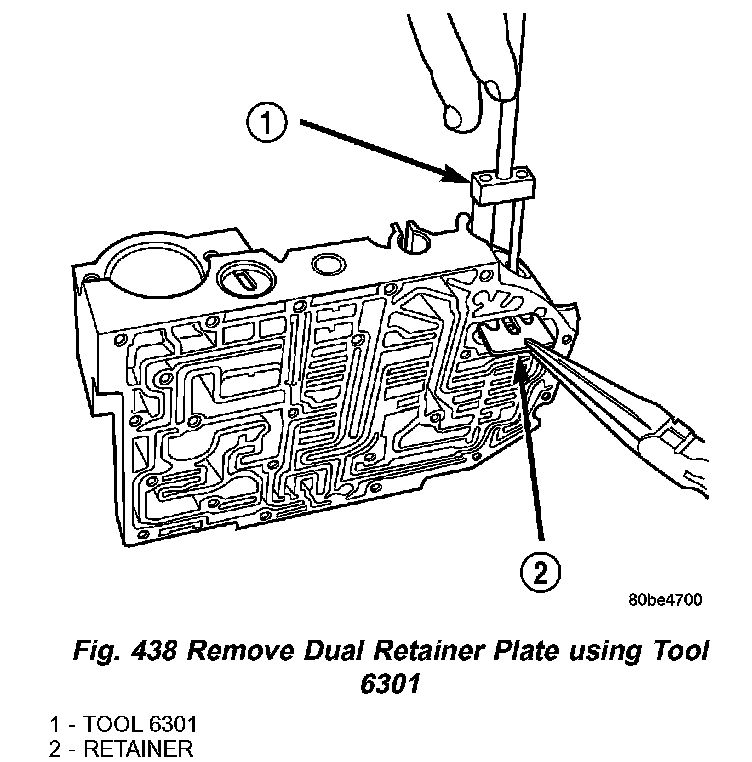 1

2

80be4700

Fig. 438 Remove Dual Retainer Plate using Tool 6301

1 - TOOL 6301
2 - RETAINER