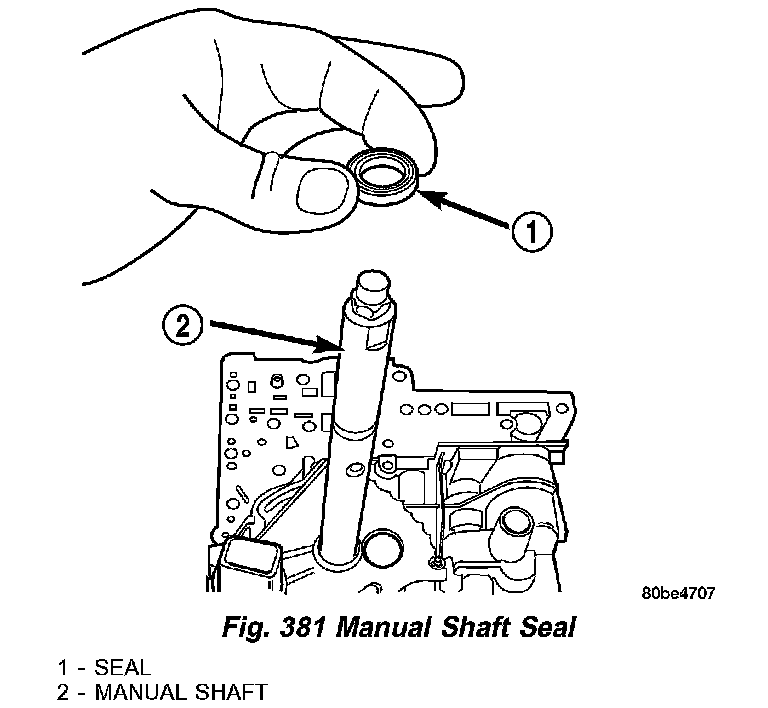 1

2

80be4707

Fig. 381 Manual Shaft Seal

1 - SEAL
2 - MANUAL SHAFT