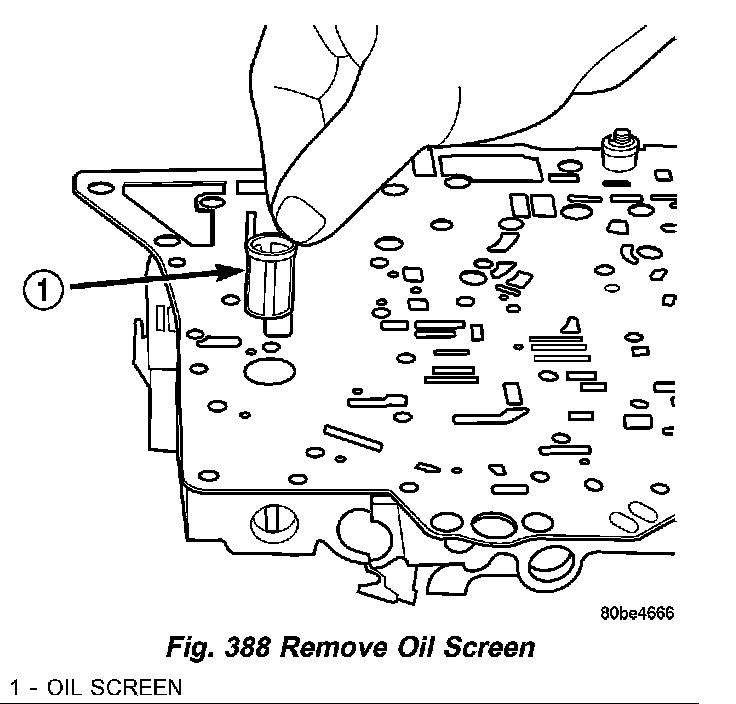 1

80be4666

Fig. 388 Remove Oil Screen

1 - OIL SCREEN