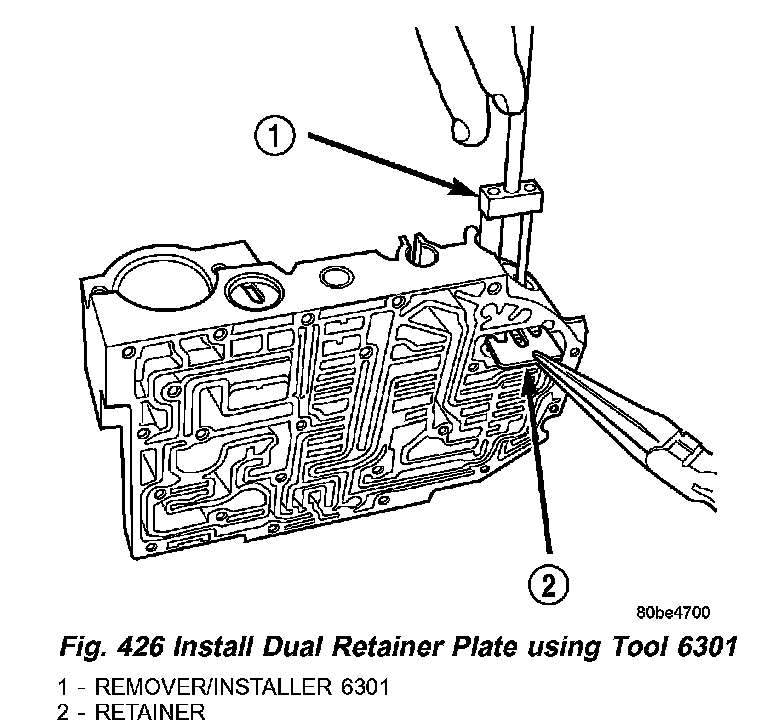 1

2

80be4700

Fig. 426 Install Dual Retainer Plate using Tool 6301

1 - REMOVER/INSTALLER 6301
2 - RETAINER