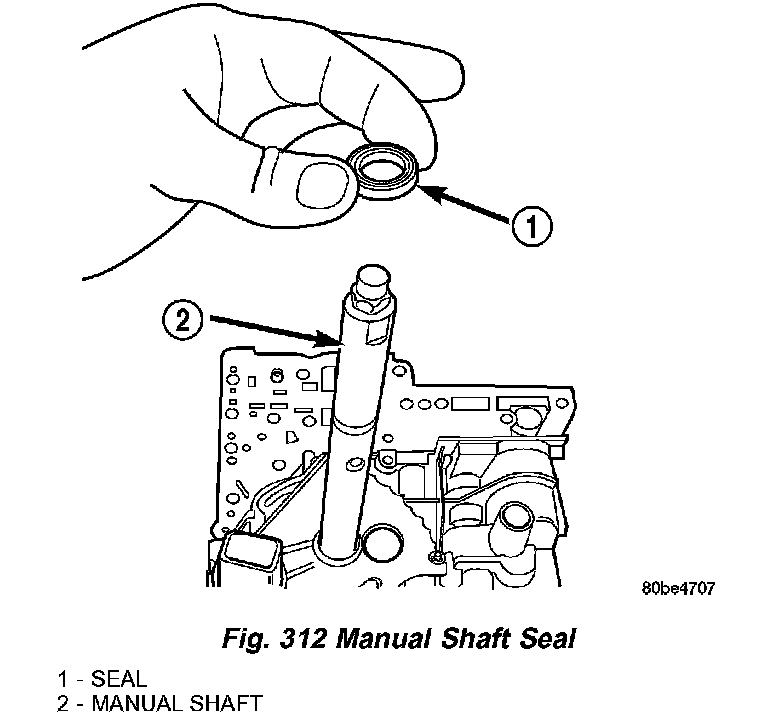 1

2

80be4707

Fig. 312 Manual Shaft Seal

1 - SEAL
2 - MANUAL SHAFT