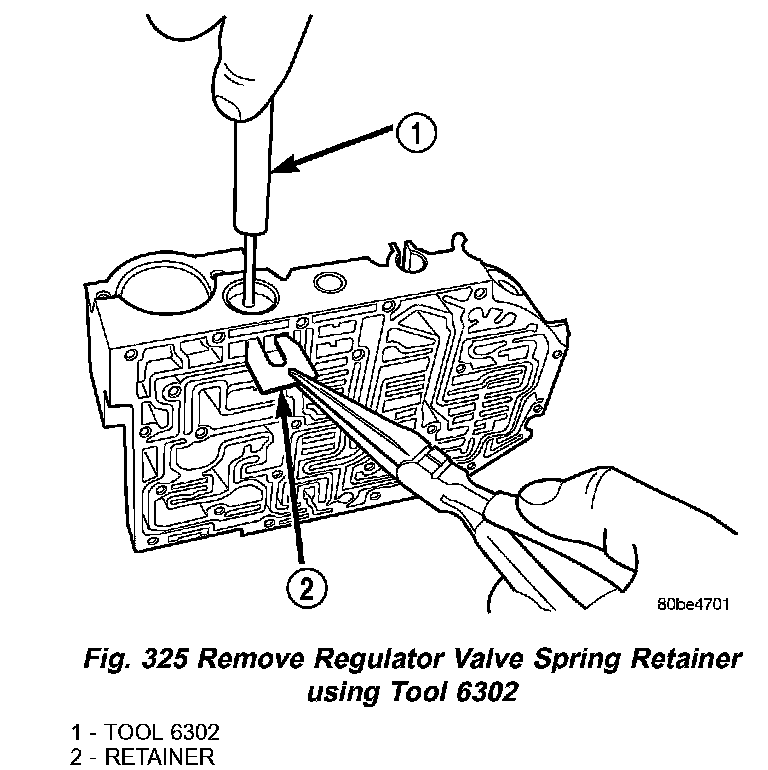 1

2

80be4701

Fig. 325 Remove Regulator Valve Spring Retainer using Tool 6302

1 - TOOL 6302
2 - RETAINER