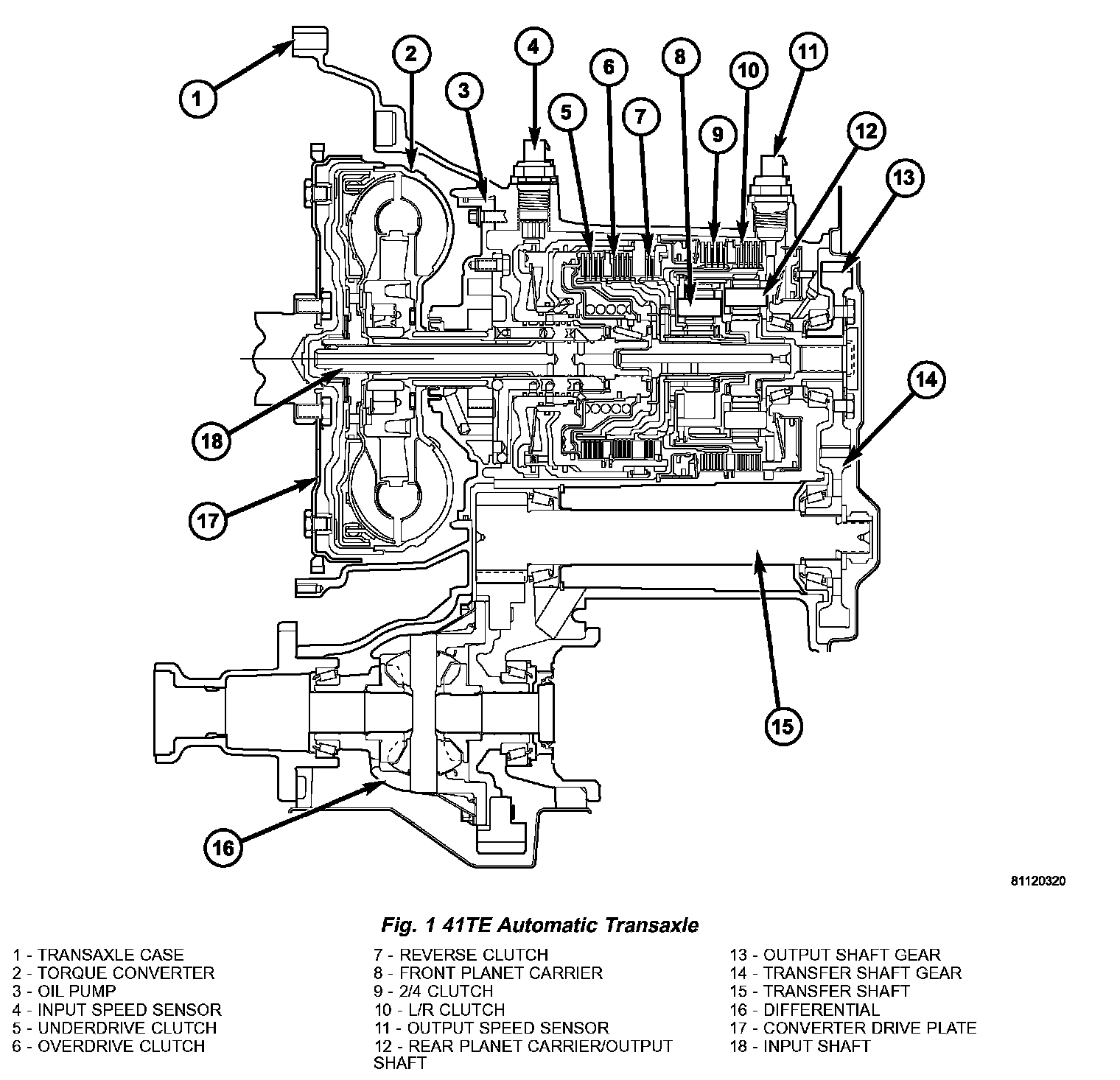 1
2
3
4
5
6
7
8
9
10
11
12
13
14
15
16
17
18

81120320

Fig. 1 41TE Automatic Transaxle

1 - TRANSAXLE CASE
2 - TORQUE CONVERTER
3 - OIL PUMP
4 - INPUT SPEED SENSOR
5 - UNDERDRIVE CLUTCH
6 - OVERDRIVE CLUTCH

7 - REVERSE CLUTCH
8 - FRONT PLANET CARRIER
9 - 2/4 CLUTCH
10 - L/R CLUTCH
11 - OUTPUT SPEED SENSOR
12 - REAR PLANET CARRIER/OUTPUT SHAFT

13 - OUTPUT SHAFT GEAR
14 - TRANSFER SHAFT GEAR
15 - TRANSFER SHAFT
16 - DIFFERENTIAL
17 - CONVERTER DRIVE PLATE
18 - INPUT SHAFT