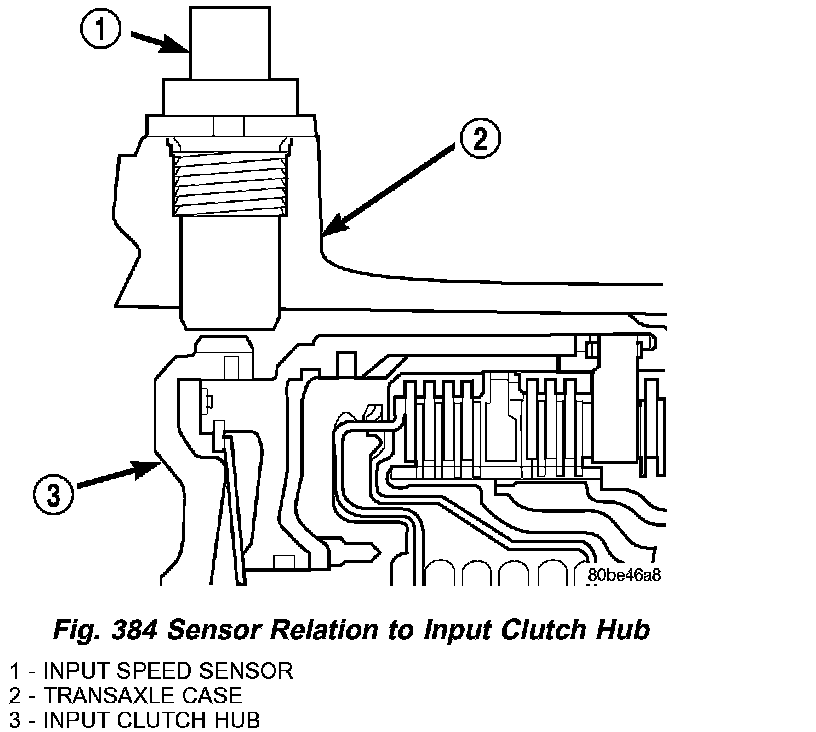 1

2

3

80be46a8

Fig. 384 Sensor Relation to Input Clutch Hub

1 - INPUT SPEED SENSOR
2 - TRANSAXLE CASE
3 - INPUT CLUTCH HUB