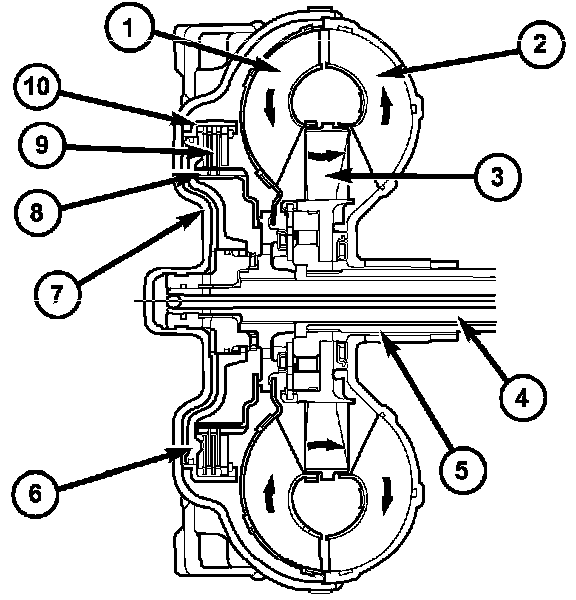 1
2
10
9
3
8
7
4
5
6